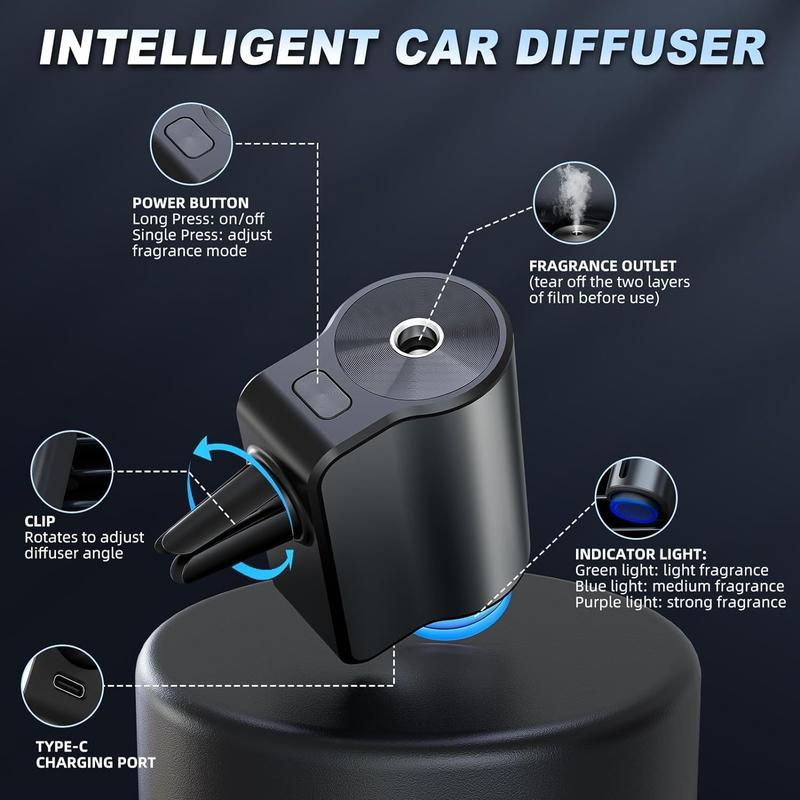 INTELLIGENT CAR DIFFUSER

POWER BUTTON
Long Press: on/off
Single Press: adjust fragrance mode

FRAGRANCE OUTLET
(tear off the two layers of film before use)

CLIP
Rotates to adjust diffuser angle

INDICATOR LIGHT:
Green light: light fragrance
Blue light: medium fragrance
Purple light: strong fragrance

TYPE-C
CHARGING PORT